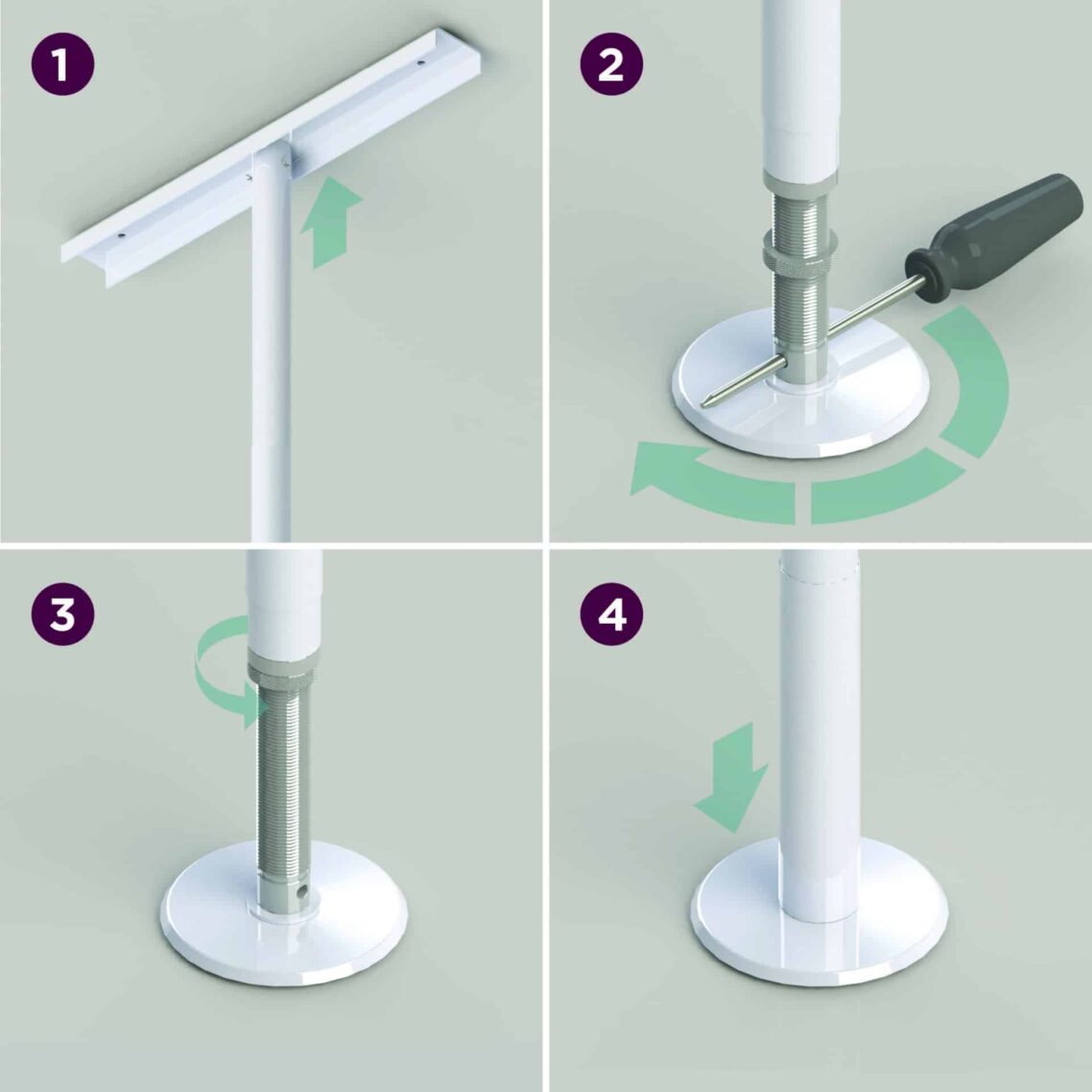 1
2
3
4